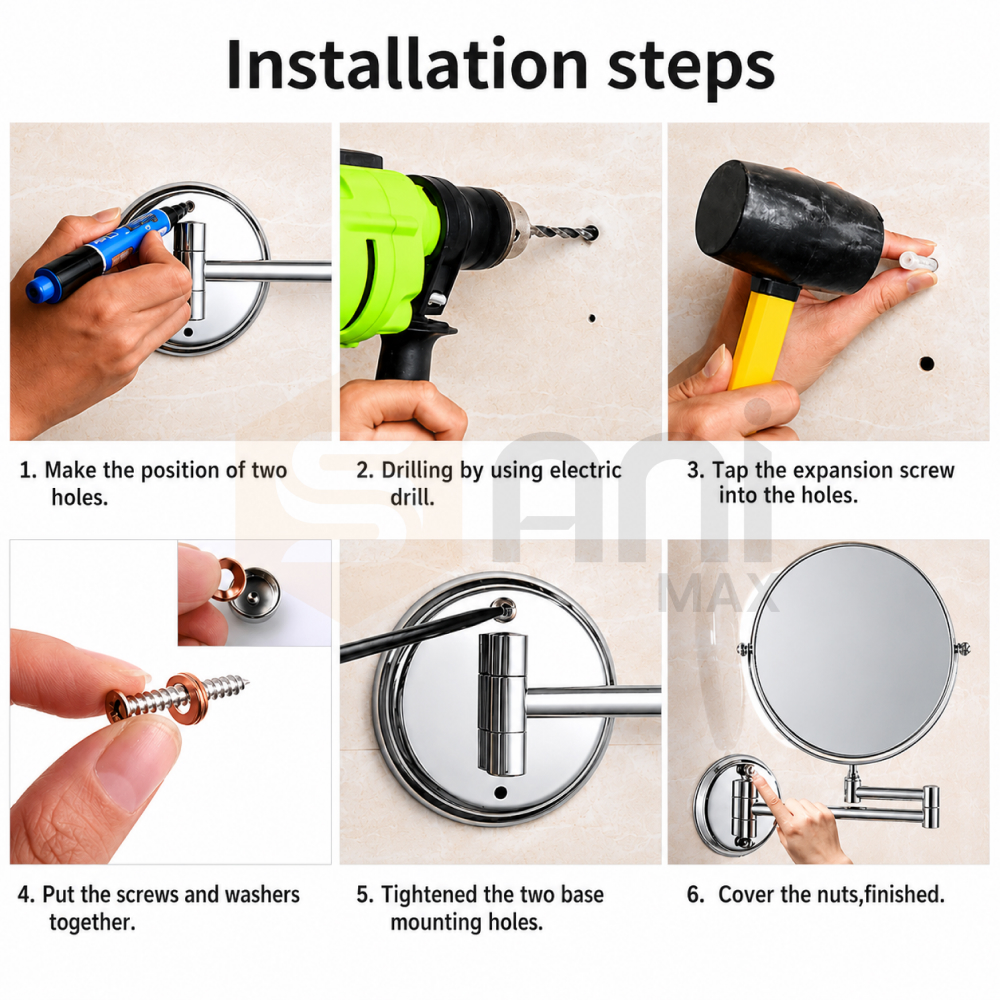 Installation steps

1. Make the position of two holes.

2. Drilling by using electric drill.

3. Tap the expansion screw into the holes.

SANI MAX

4. Put the screws and washers together.

5. Tightened the two base mounting holes.

6. Cover the nuts,finished.