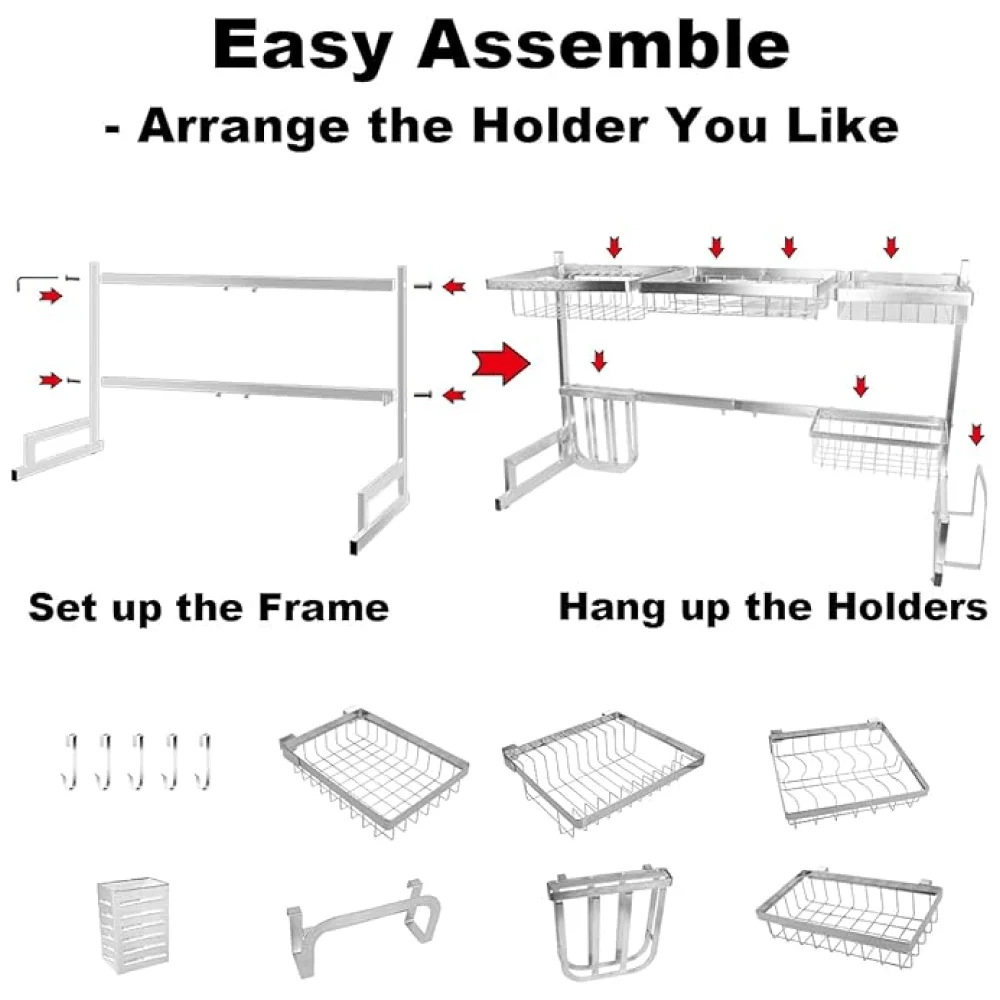 Easy Assemble

- Arrange the Holder You Like

Set up the Frame

Hang up the Holders