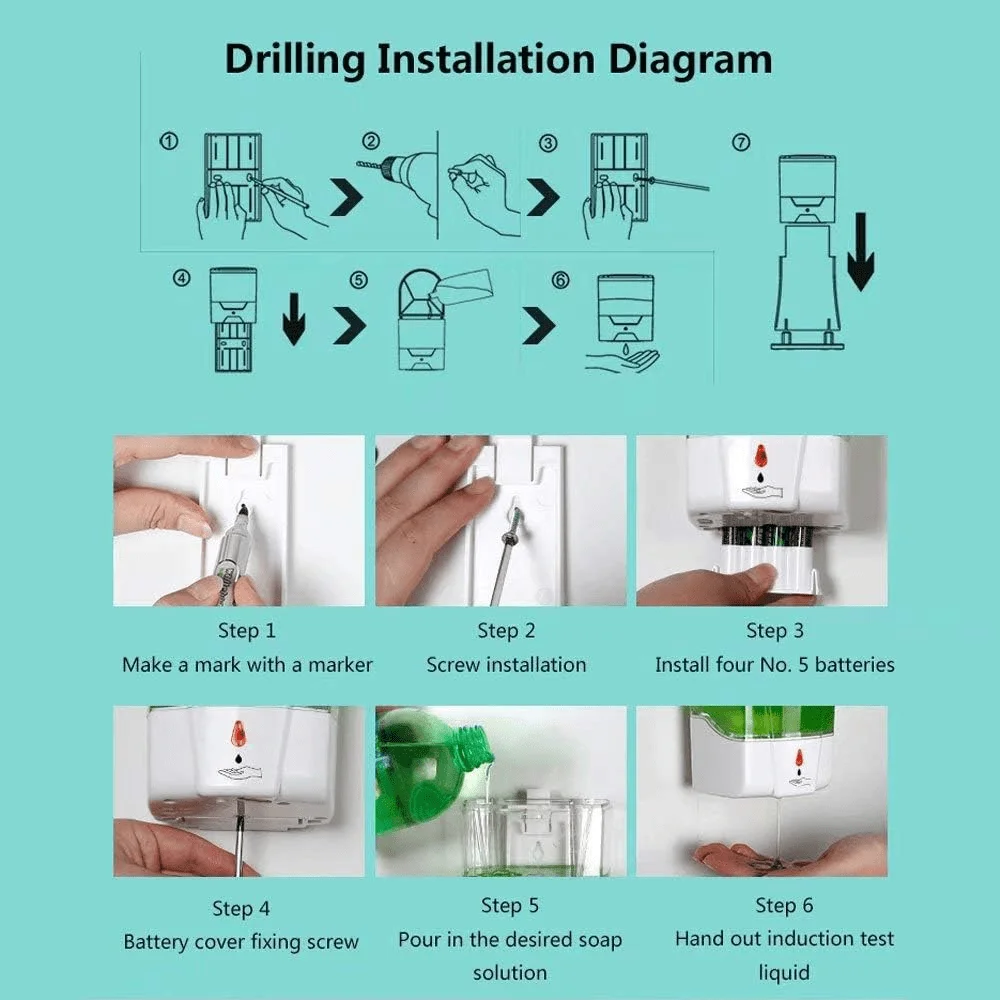 Drilling Installation Diagram

①

②

③

⑦

④

⑤

⑥

Step 1
Make a mark with a marker

Step 2
Screw installation

Step 3
Install four No. 5 batteries

Step 4
Battery cover fixing screw

Step 5
Pour in the desired soap solution

Step 6
Hand out induction test liquid